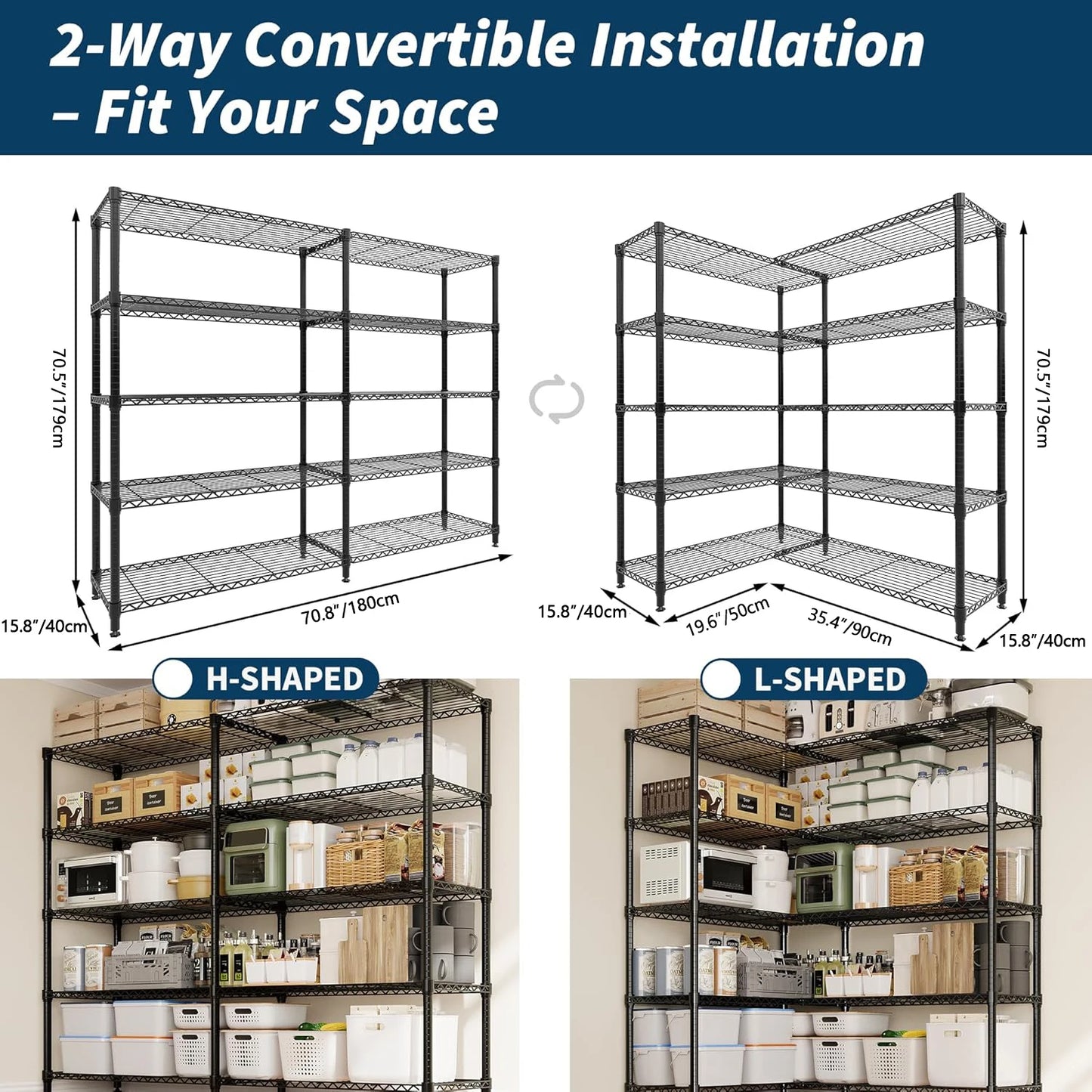 2-Way Convertible Installation – Fit Your Space

70.5"/179cm

15.8"/40cm

70.8"/180cm

70.5"/179cm

15.8"/40cm

19.6"/50cm

35.4"/90cm

15.8"/40cm

H-SHAPED

L-SHAPED